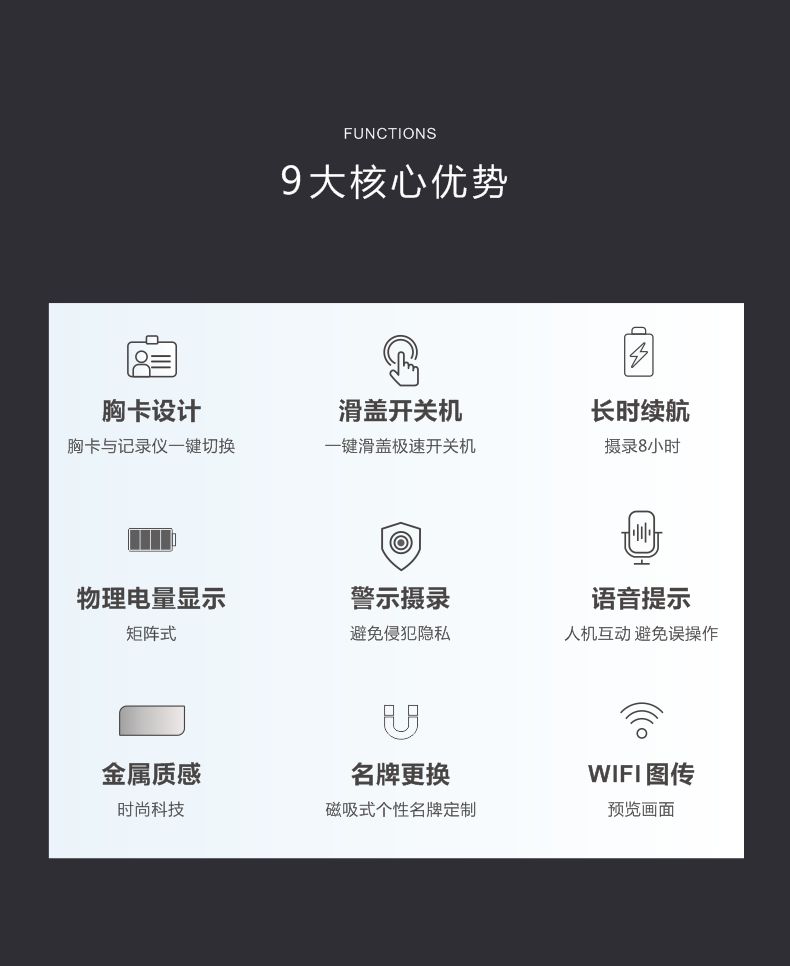 FUNCTIONS

9大核心优势

胸卡设计
胸卡与记录仪一键切换

滑盖开关机
一键滑盖极速开关机

长时续航
摄录8小时

物理电量显示
矩阵式

警示摄录
避免侵犯隐私

语音提示
人机互动 避免误操作

金属质感
时尚科技

名牌更换
磁吸式个性名牌定制

WIFI图传
预览画面